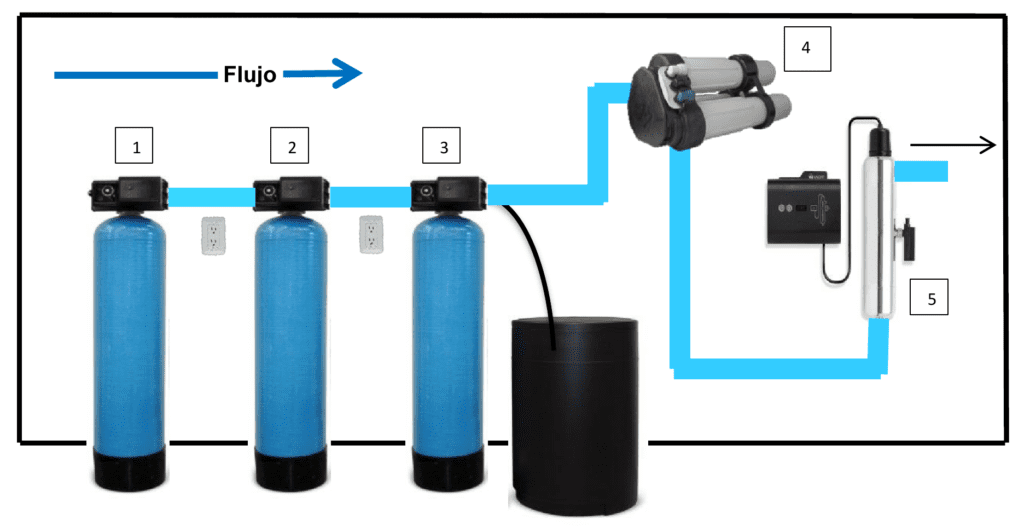 Flujo

1

2

3

4

5