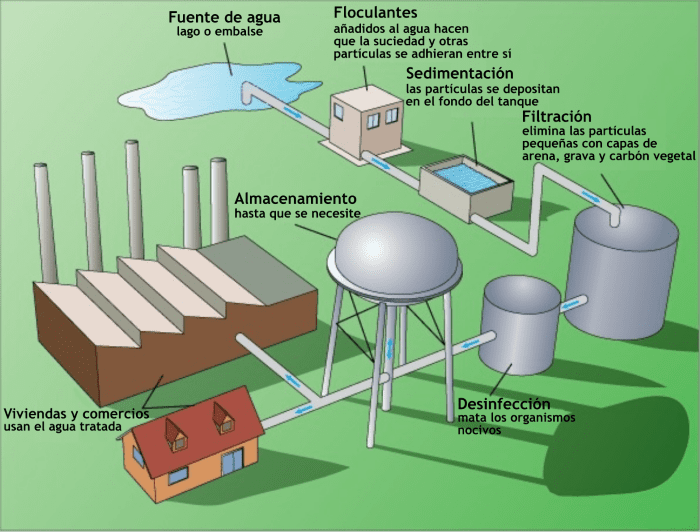 Fuente de agua
lago o embalse

Floculantes
añadidos al agua hacen que la suciedad y otras partículas se adhieran entre sí

Sedimentación
las partículas se depositan en el fondo del tanque

Filtración
elimina las partículas pequeñas con capas de arena, grava y carbón vegetal

Almacenamiento
hasta que se necesite

Desinfección
mata los organismos nocivos

Viviendas y comercios
usan el agua tratada